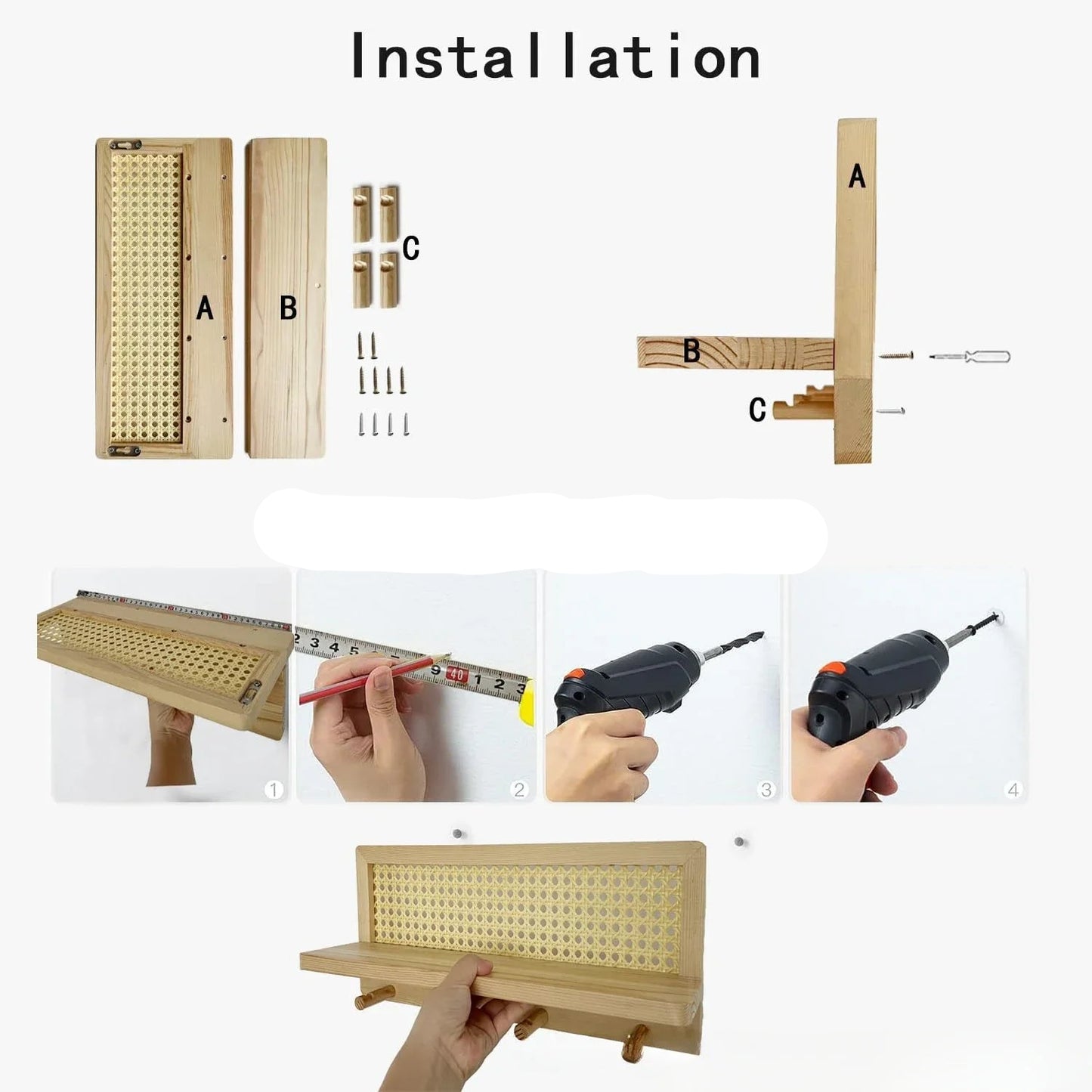 Installation

A

B

C

A

B

C

2 3 4 5

9 40 1 2 3

1

2

3

4